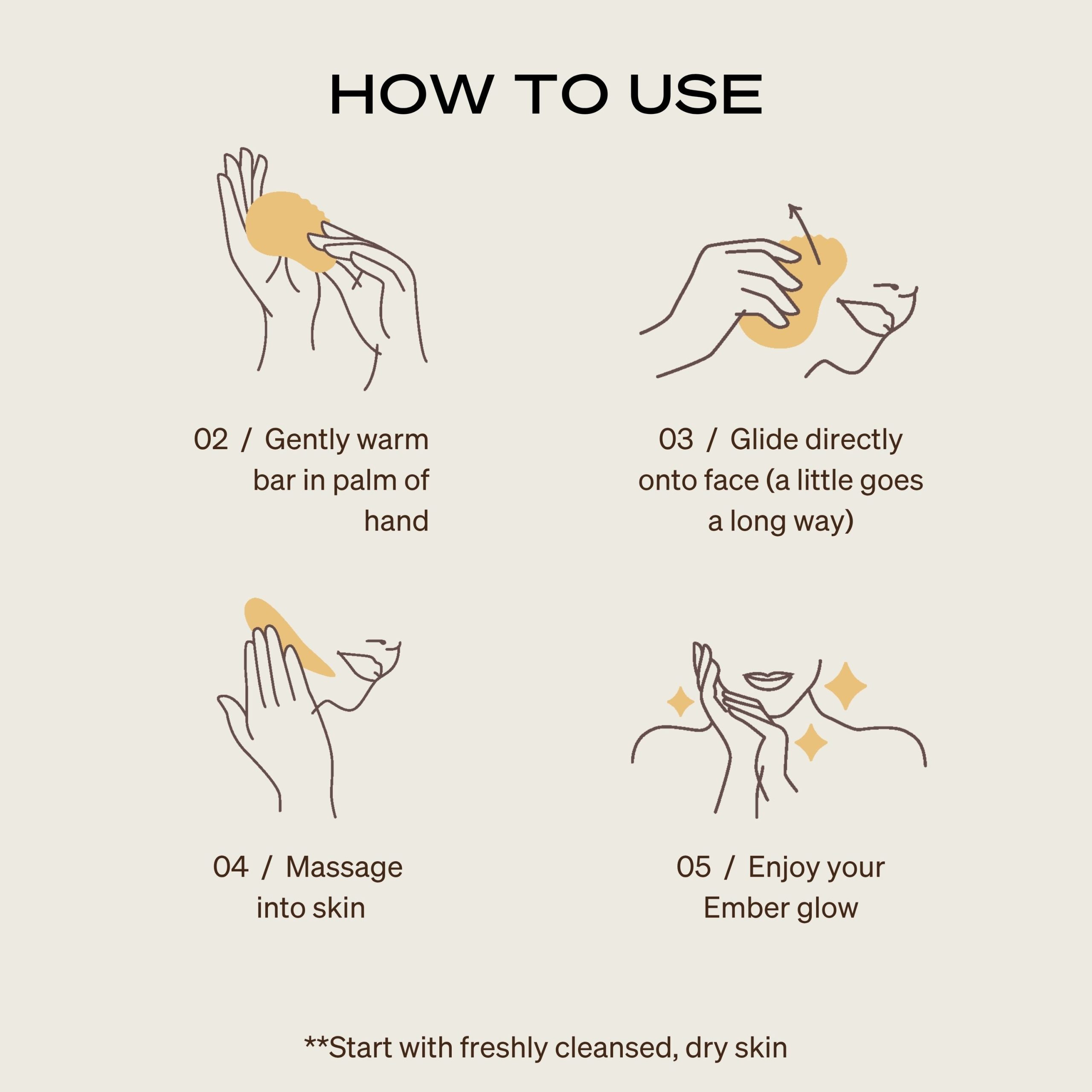 HOW TO USE

02 / Gently warm bar in palm of hand

03 / Glide directly onto face (a little goes a long way)

04 / Massage into skin

05 / Enjoy your Ember glow

**Start with freshly cleansed, dry skin